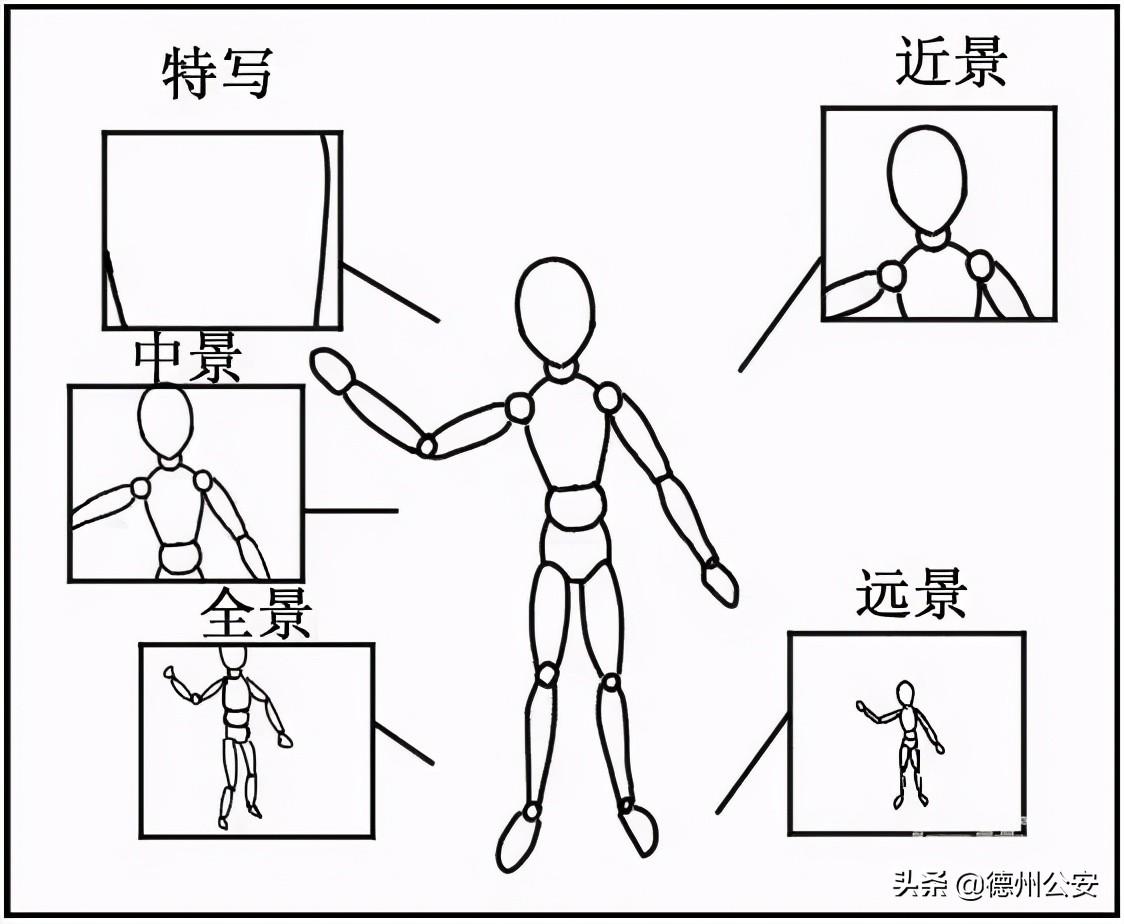 特写

近景

中景

全景

远景

头条 @德州公安